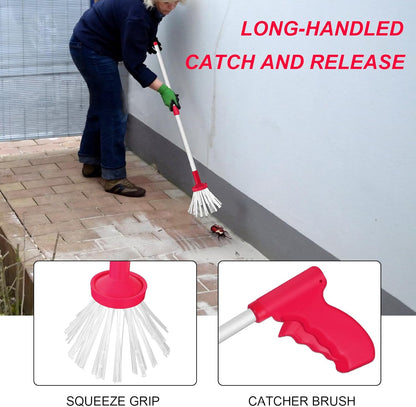 LONG-HANDLED
CATCH AND RELEASE

SQUEEZE GRIP

CATCHER BRUSH