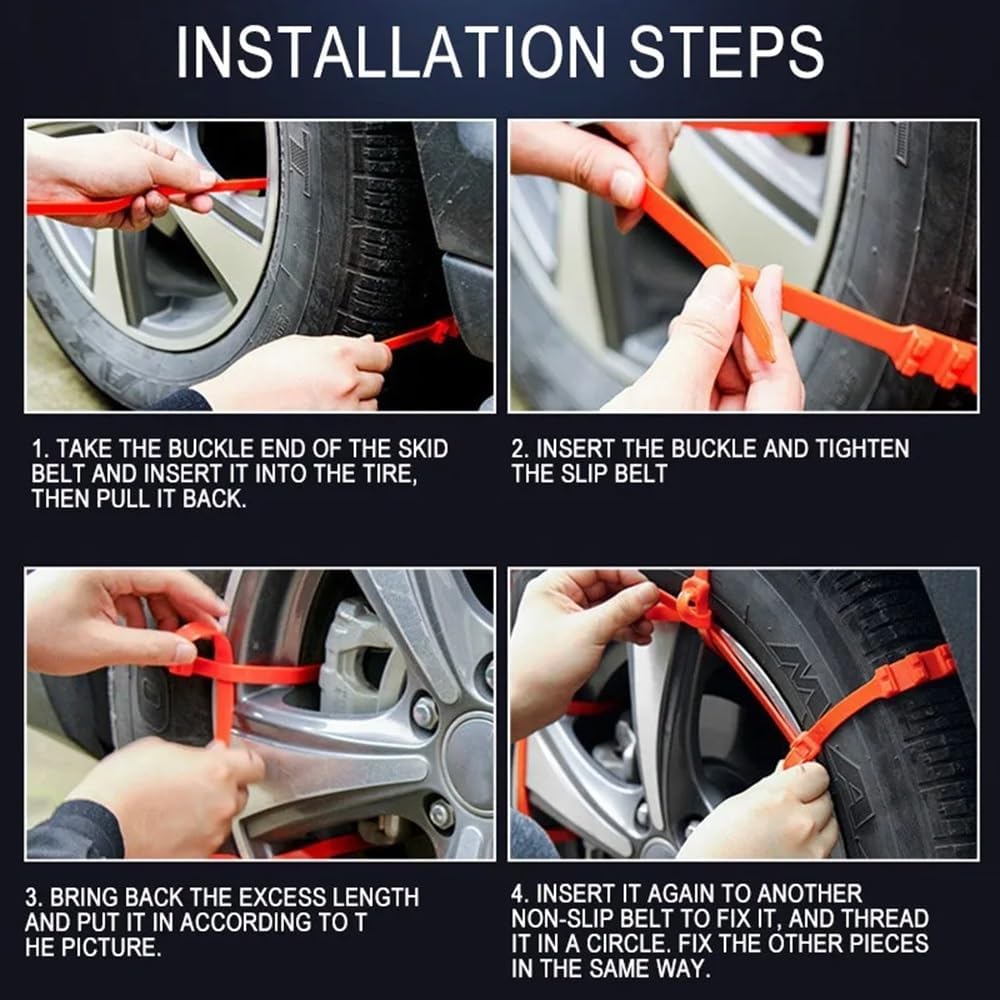 INSTALLATION STEPS

1. TAKE THE BUCKLE END OF THE SKID BELT AND INSERT IT INTO THE TIRE, THEN PULL IT BACK.

2. INSERT THE BUCKLE AND TIGHTEN THE SLIP BELT

3. BRING BACK THE EXCESS LENGTH AND PUT IT IN ACCORDING TO T HE PICTURE.

4. INSERT IT AGAIN TO ANOTHER NON-SLIP BELT TO FIX IT, AND THREAD IT IN A CIRCLE. FIX THE OTHER PIECES IN THE SAME WAY.