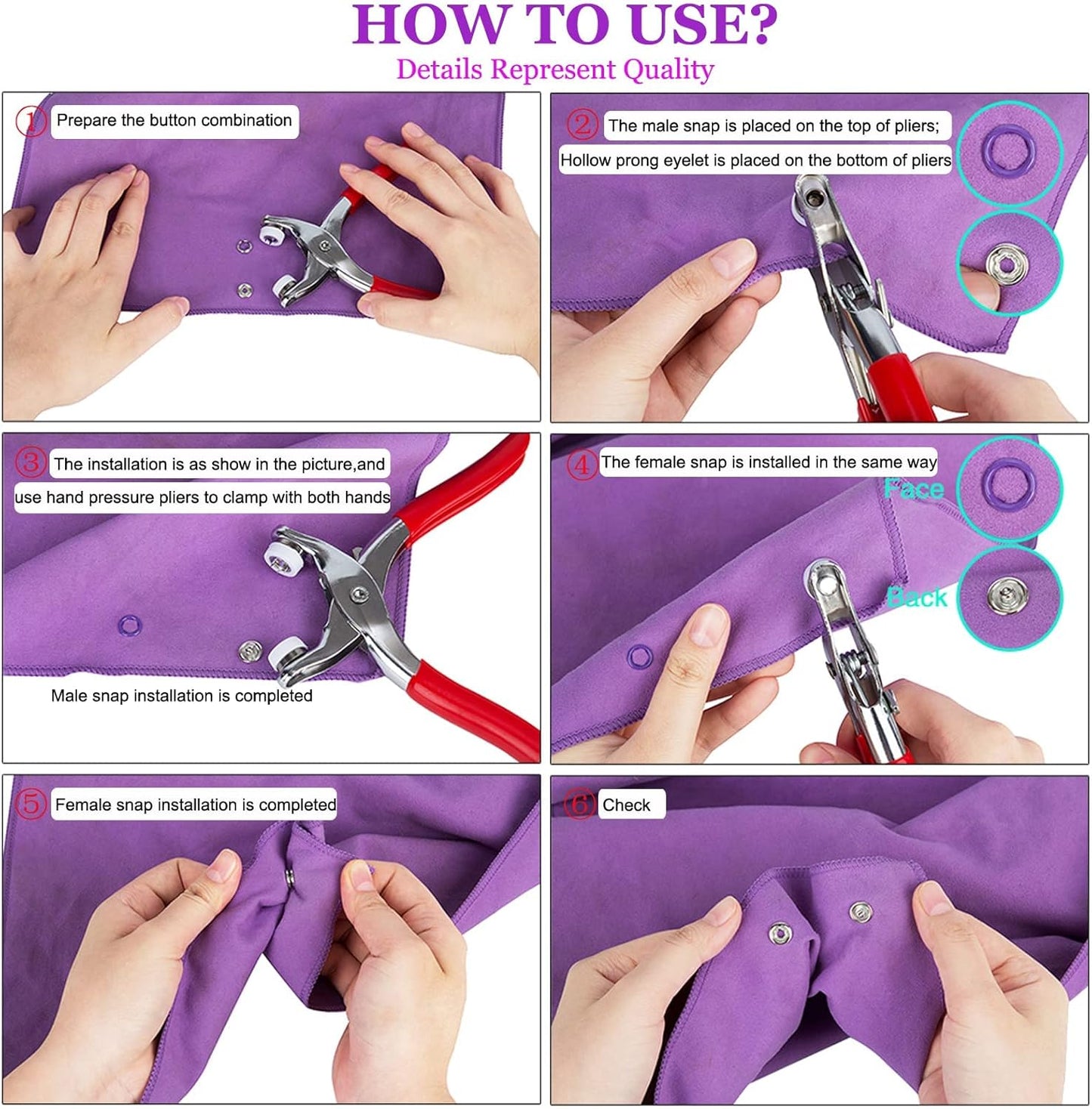 HOW TO USE?
Details Represent Quality

① Prepare the button combination

② The male snap is placed on the top of pliers;
Hollow prong eyelet is placed on the bottom of pliers

③ The installation is as show in the picture,and use hand pressure pliers to clamp with both hands

Male snap installation is completed

④ The female snap is installed in the same way

Face

Back

⑤ Female snap installation is completed

⑥ Check